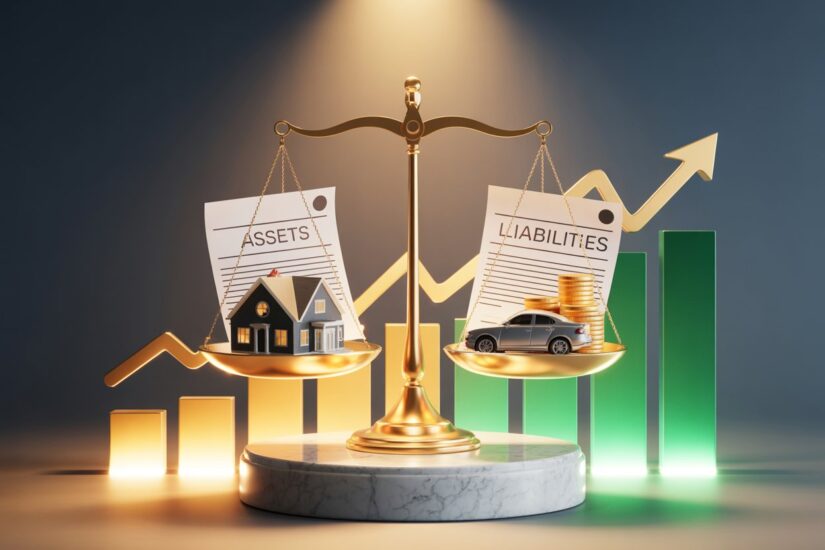 ASSETS

LIABILITIES